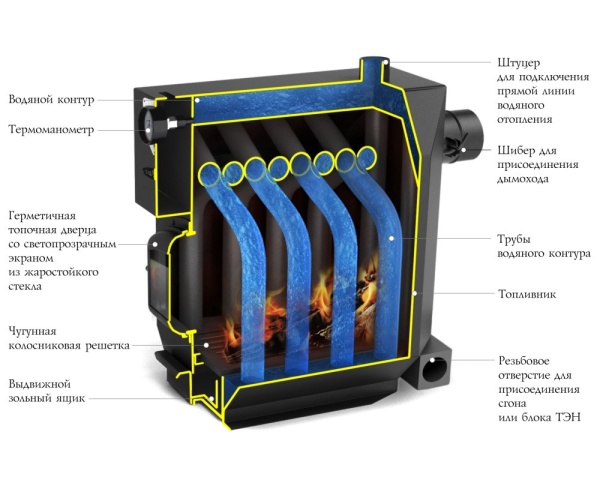 Водяной контур

Термоманометр

Герметичная топочная дверца со светопрозрачным экраном из жаростойкого стекла

Чугунная колосниковая решетка

Выдвижной зольный ящик

Штуцер для подключения прямой линии водяного отопления

Шибер для присоединения дымохода

Трубы водяного контура

Топливник

Резьбовое отверстие для присоединения сгона или блока ТЭН